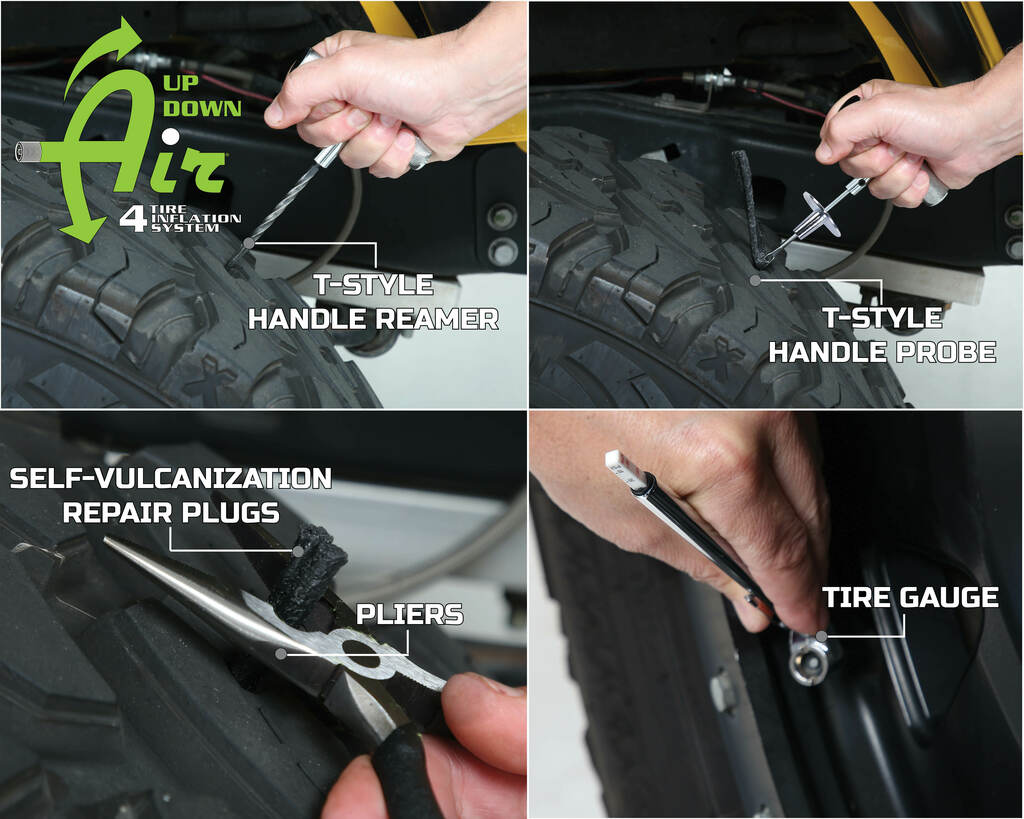 UP
DOWN
Air
4 TIRE INFLATION SYSTEM

T-STYLE
HANDLE REAMER

T-STYLE
HANDLE PROBE

SELF-VULCANIZATION
REPAIR PLUGS

PLIERS

TIRE GAUGE