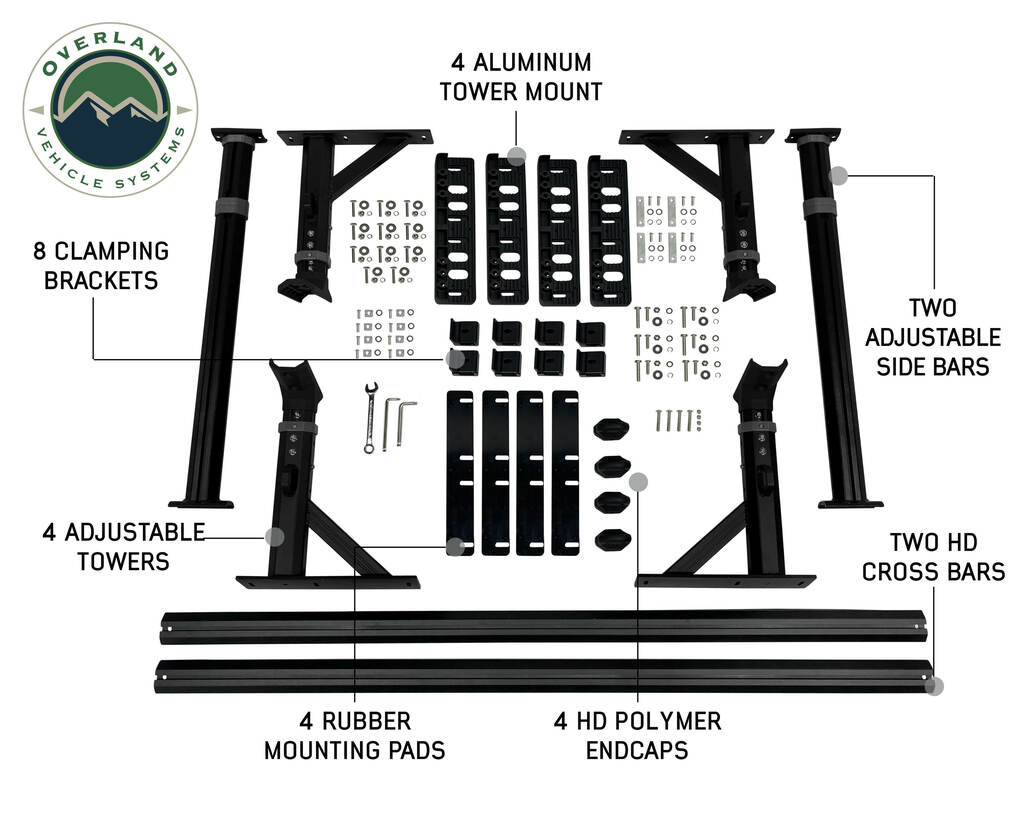 OVERLAND
VEHICLE SYSTEMS

4 ALUMINUM TOWER MOUNT

8 CLAMPING BRACKETS

TWO ADJUSTABLE SIDE BARS

4 ADJUSTABLE TOWERS

TWO HD CROSS BARS

4 RUBBER MOUNTING PADS

4 HD POLYMER ENDCAPS